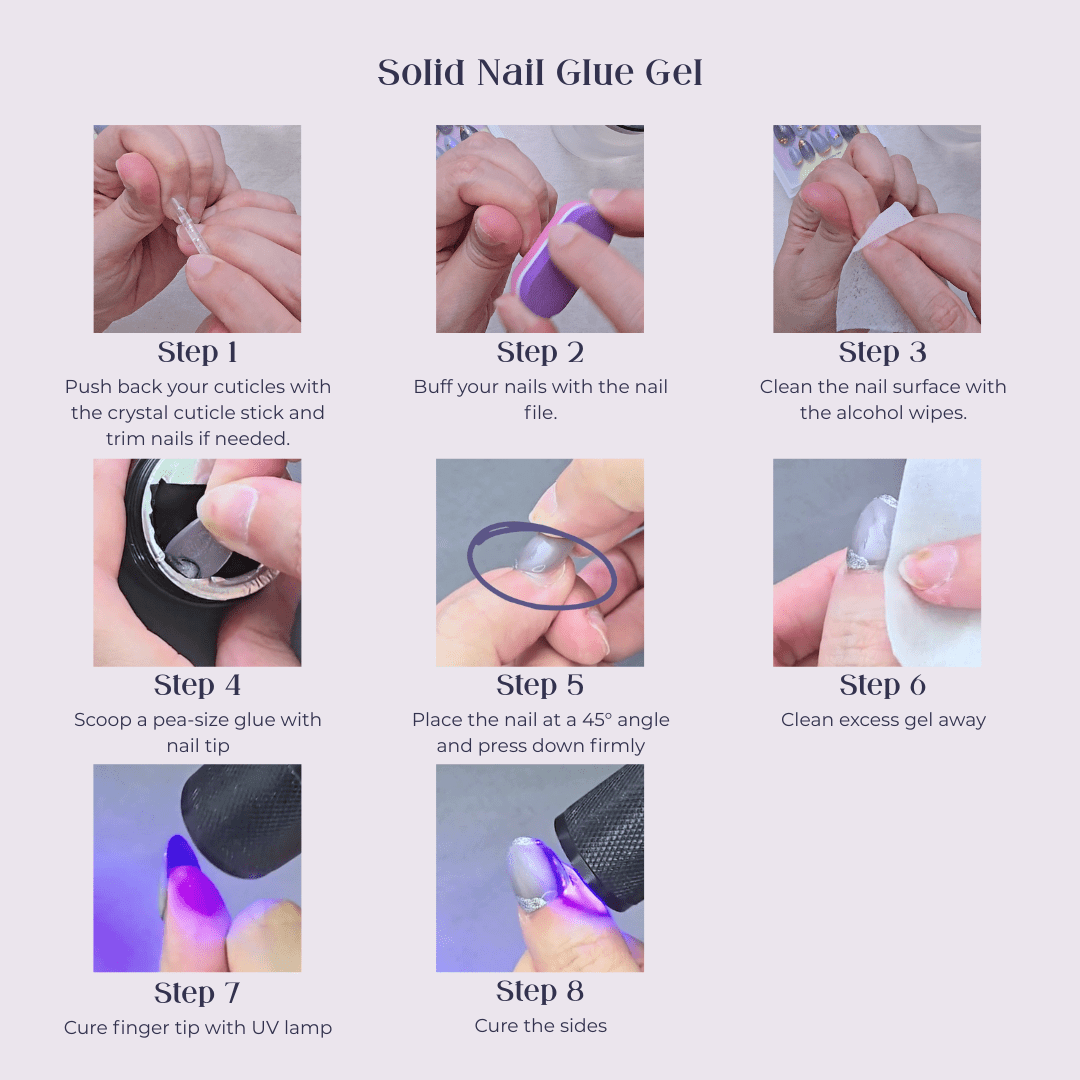 Solid Nail Glue Gel

Step 1
Push back your cuticles with the crystal cuticle stick and trim nails if needed.

Step 2
Buff your nails with the nail file.

Step 3
Clean the nail surface with the alcohol wipes.

Step 4
Scoop a pea-size glue with nail tip

Step 5
Place the nail at a 45° angle and press down firmly

Step 6
Clean excess gel away

Step 7
Cure finger tip with UV lamp

Step 8
Cure the sides